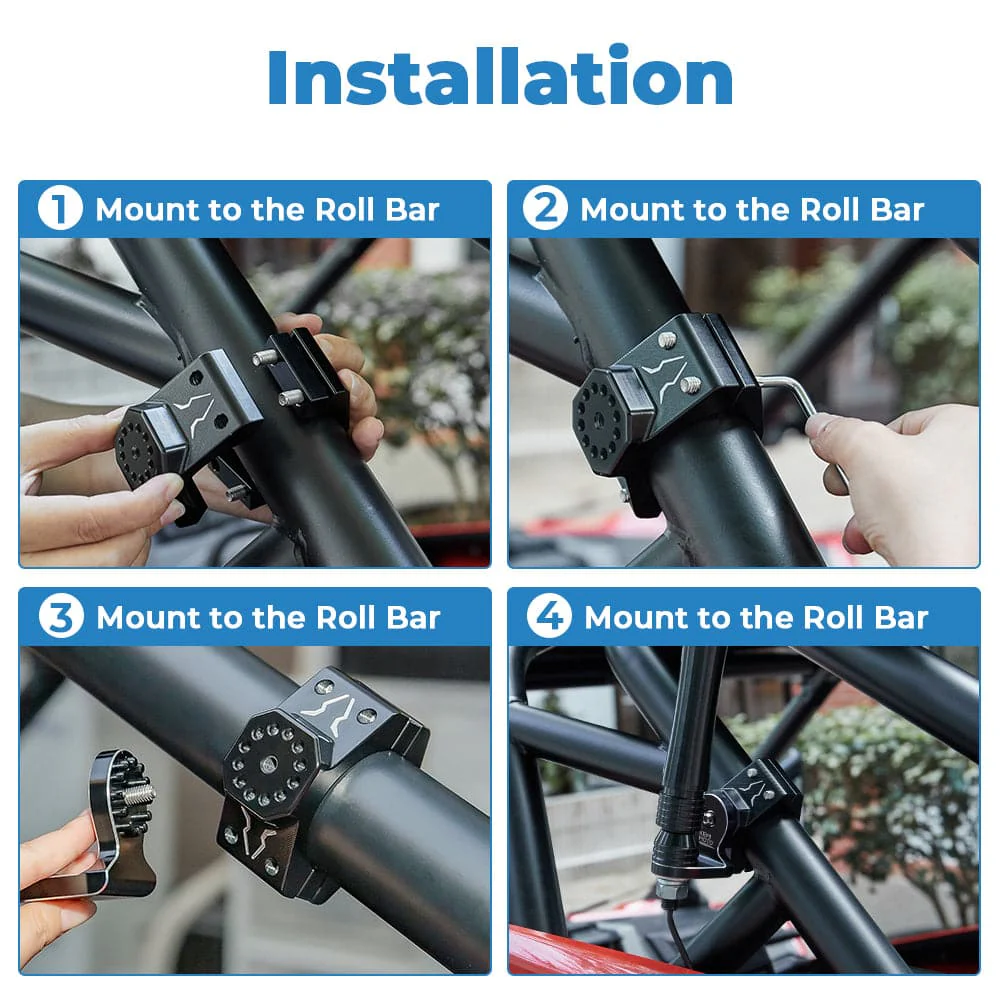 Installation

1 Mount to the Roll Bar

2 Mount to the Roll Bar

3 Mount to the Roll Bar

4 Mount to the Roll Bar