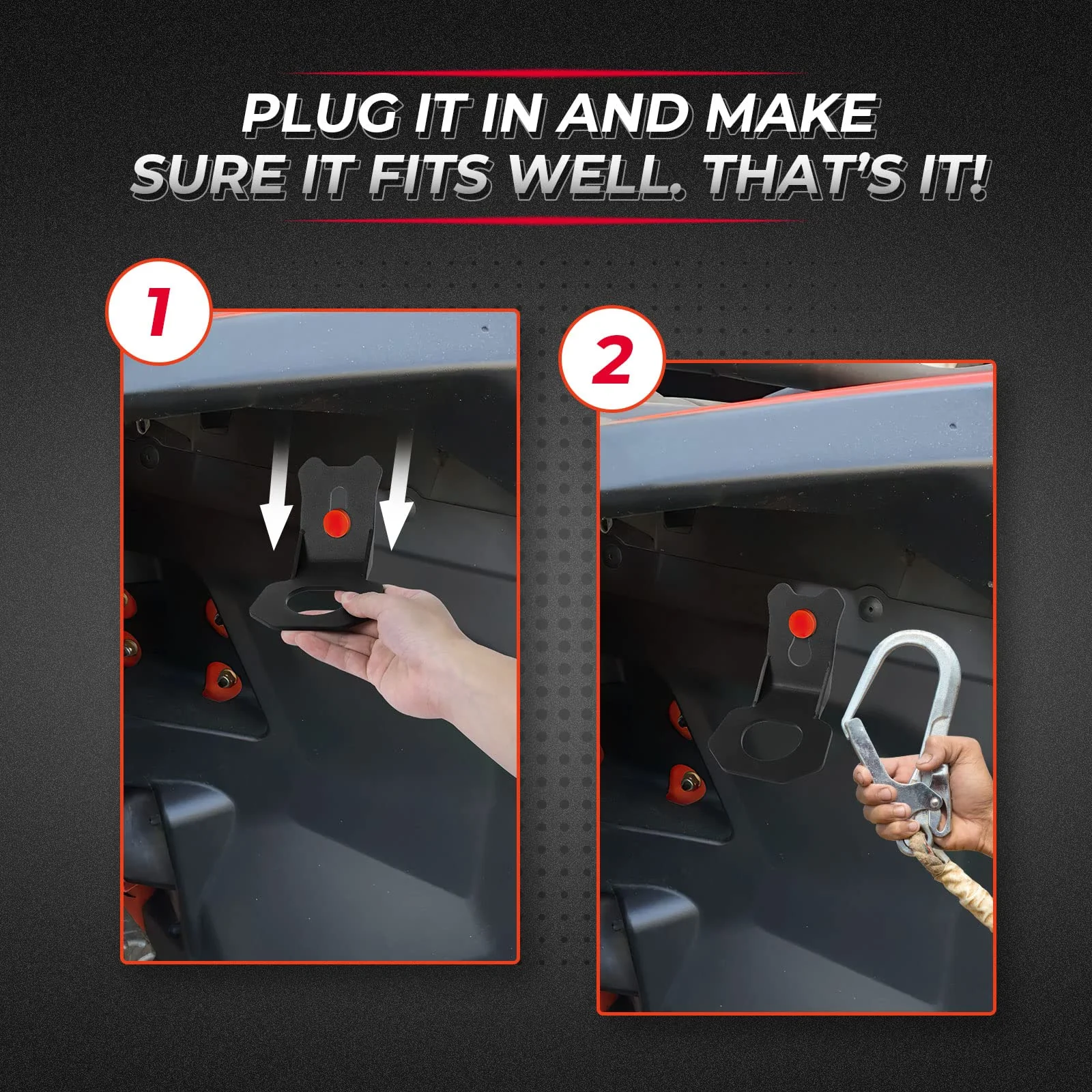 PLUG IT IN AND MAKE SURE IT FITS WELL. THAT'S IT!

1

2