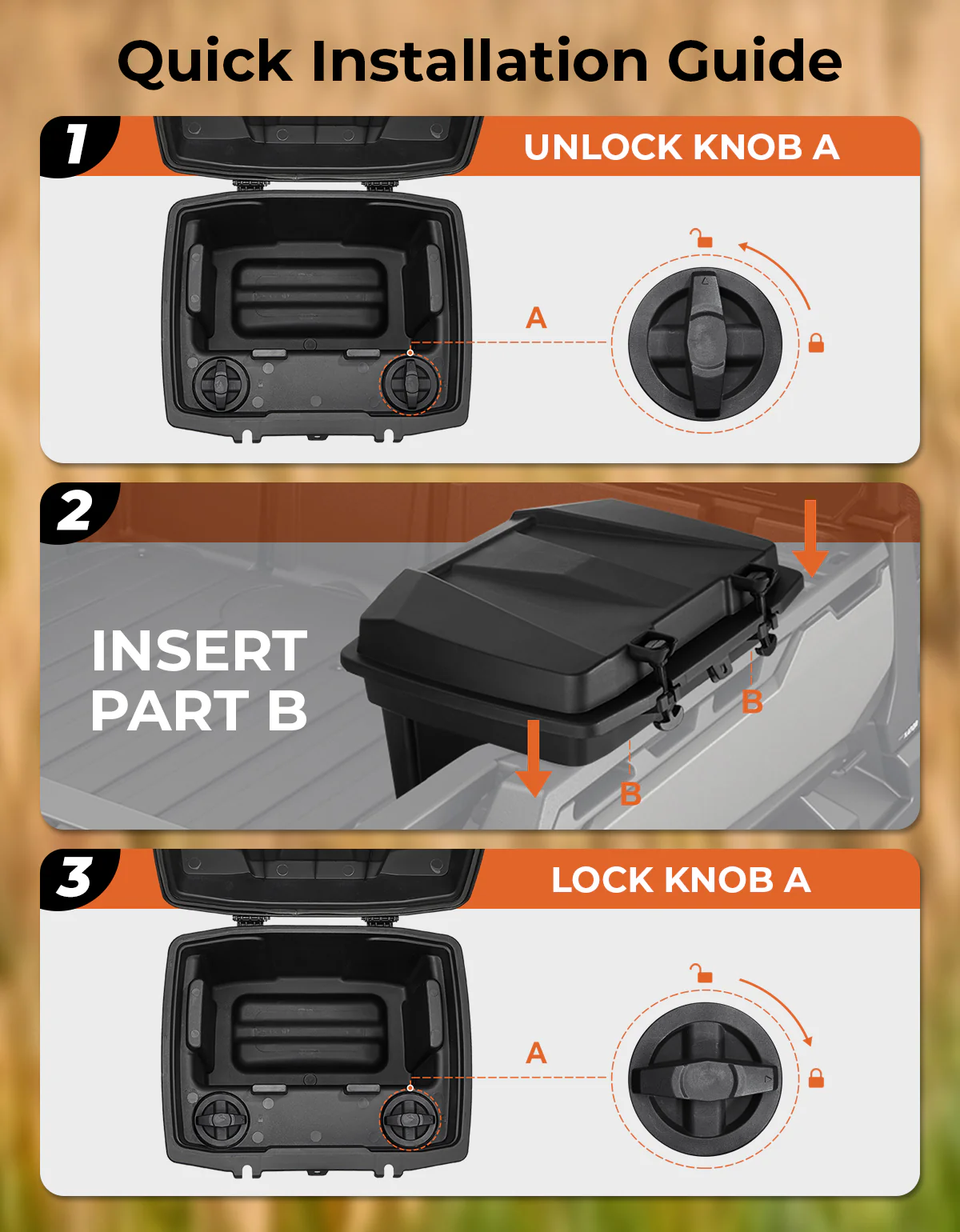 Quick Installation Guide

1
UNLOCK KNOB A

A

2
INSERT PART B

B

B

3
LOCK KNOB A

A