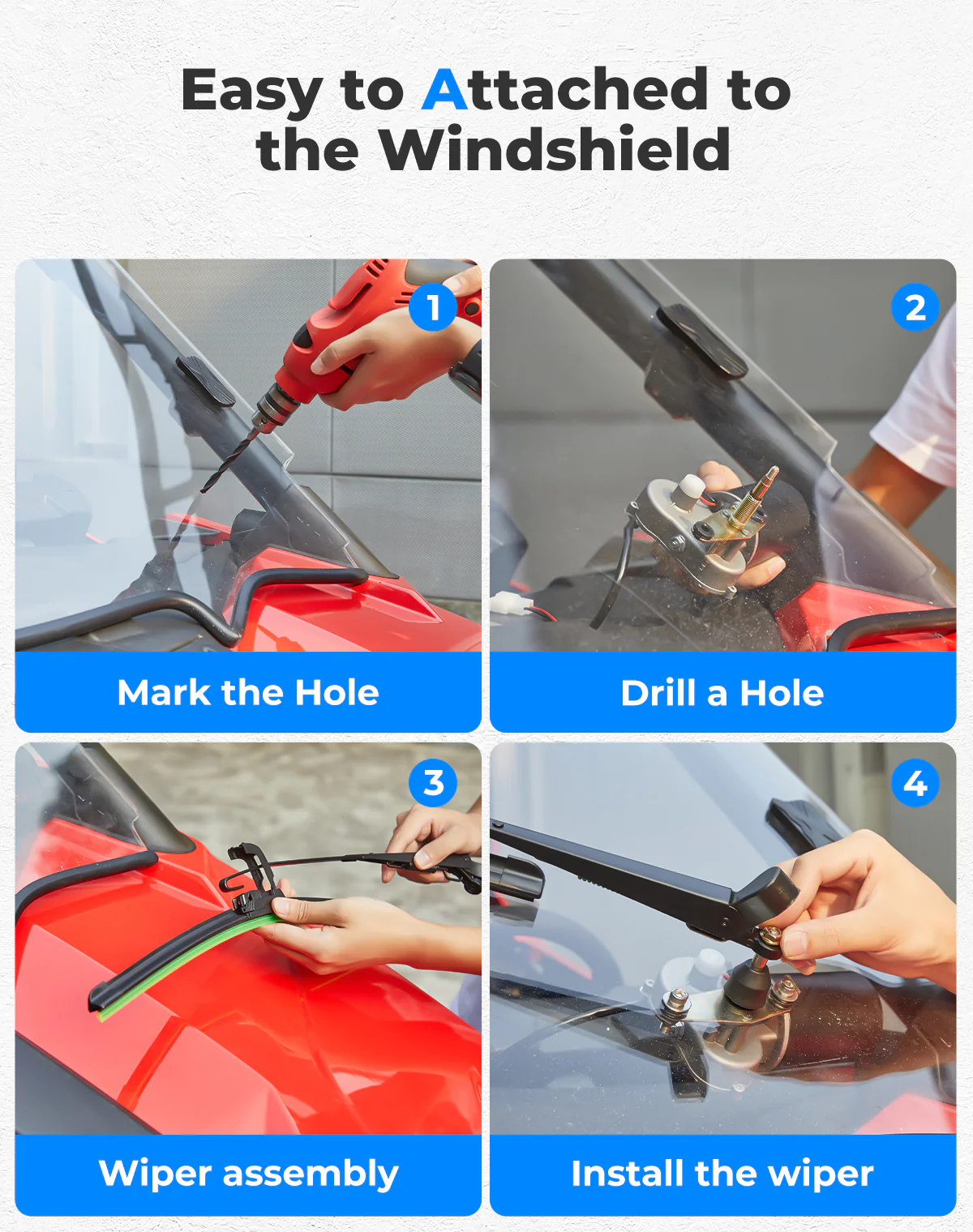 Easy to Attached to the Windshield

1

Mark the Hole

2

Drill a Hole

3

Wiper assembly

4

Install the wiper