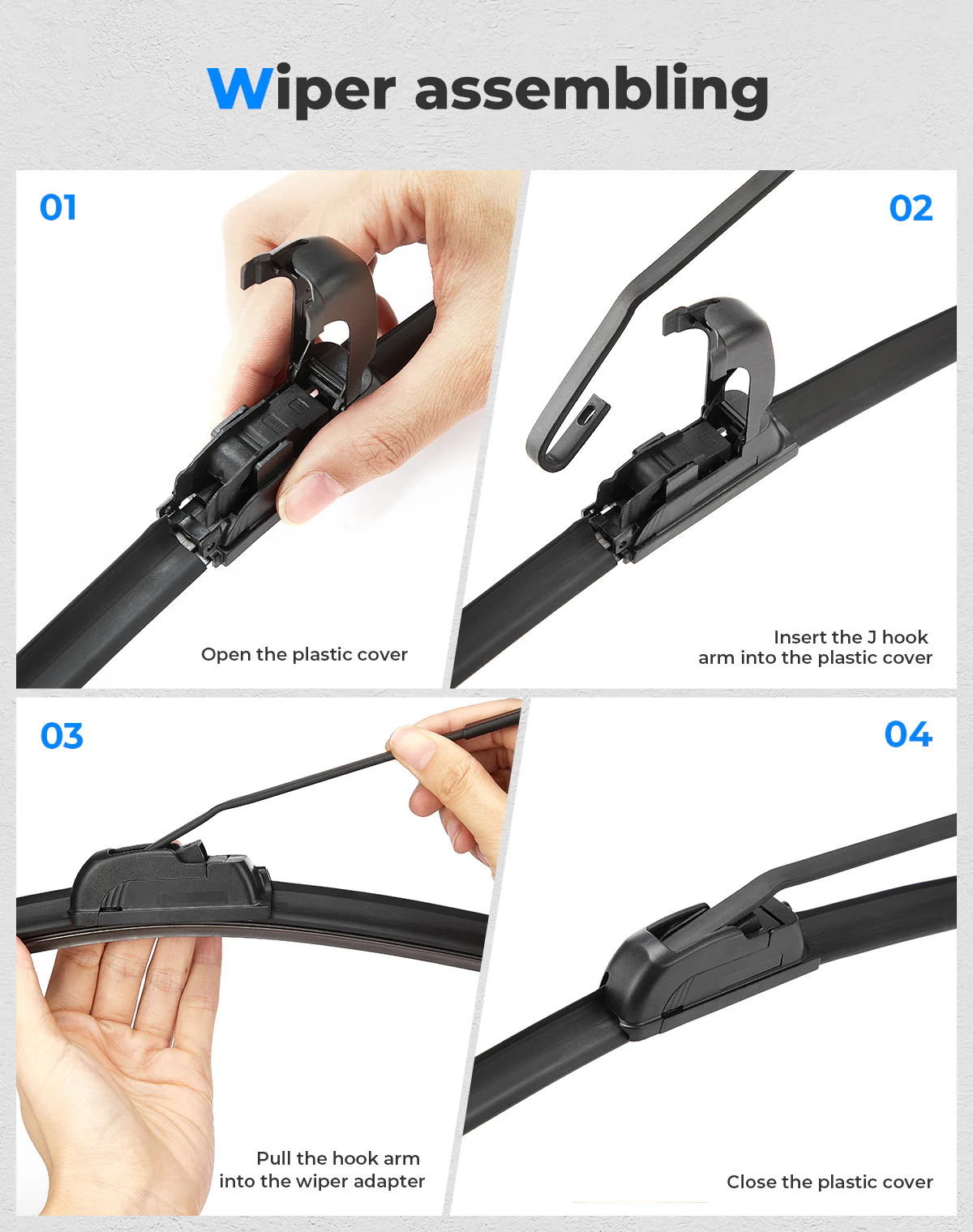 Wiper assembling

01

Open the plastic cover

02

Insert the J hook arm into the plastic cover

03

Pull the hook arm into the wiper adapter

04

Close the plastic cover