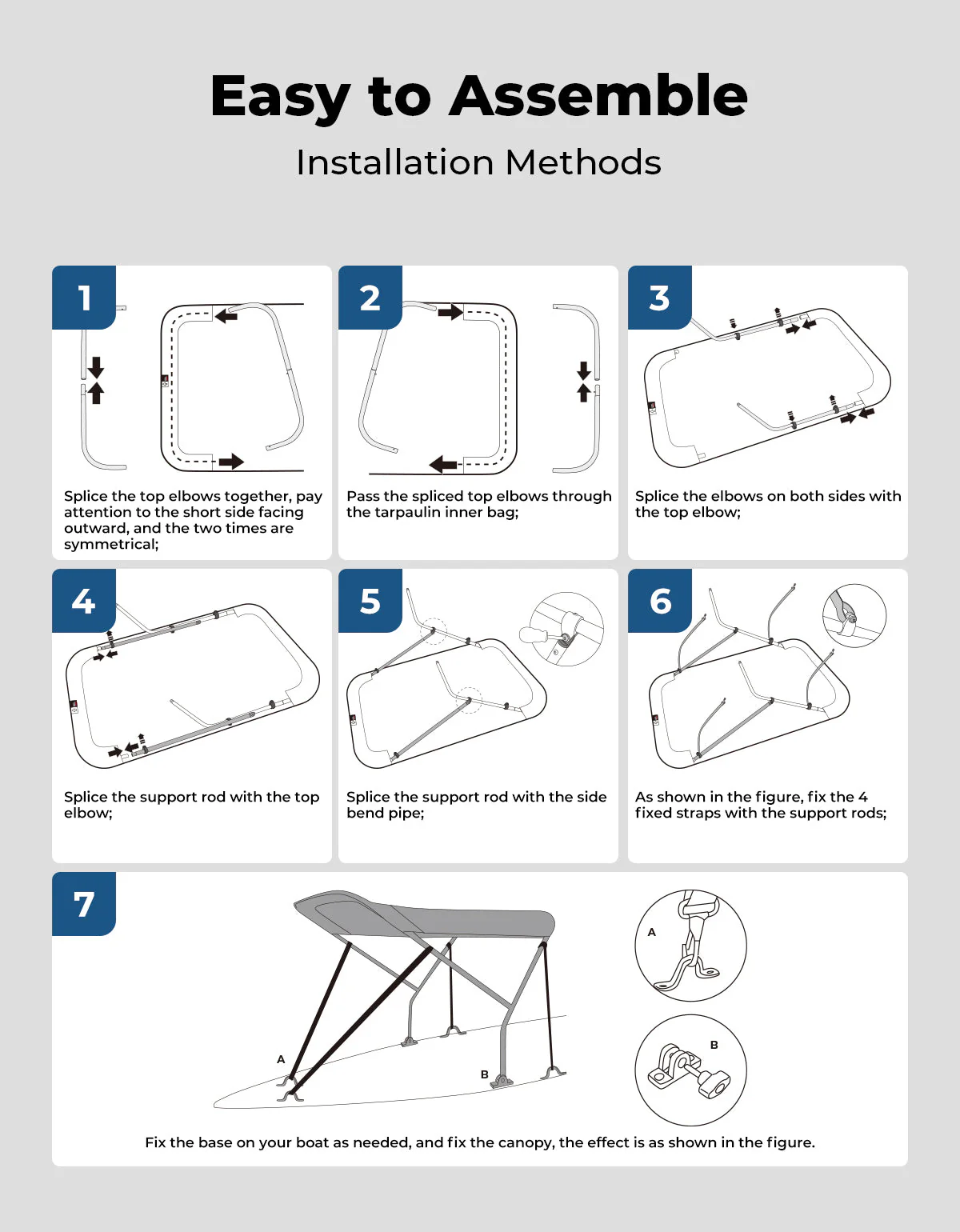 Easy to Assemble

Installation Methods

1

Splice the top elbows together, pay attention to the short side facing outward, and the two times are symmetrical;

2

Pass the spliced top elbows through the tarpaulin inner bag;

3

Splice the elbows on both sides with the top elbow;

4

Splice the support rod with the top elbow;

5

Splice the support rod with the side bend pipe;

6

As shown in the figure, fix the 4 fixed straps with the support rods;

7

A

B

A

B

Fix the base on your boat as needed, and fix the canopy, the effect is as shown in the figure.