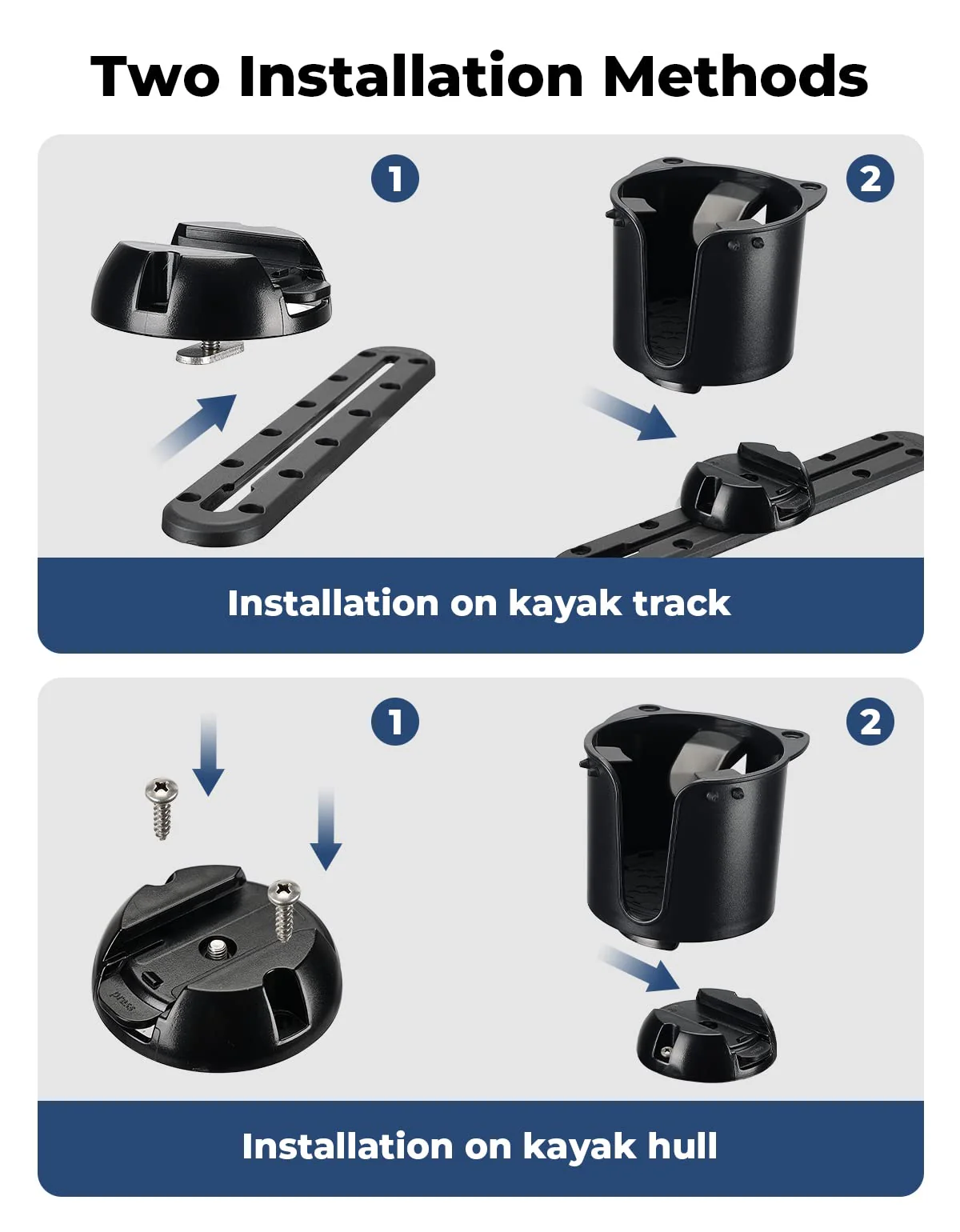 Two Installation Methods

1

2

Installation on kayak track

1

2

press

Installation on kayak hull