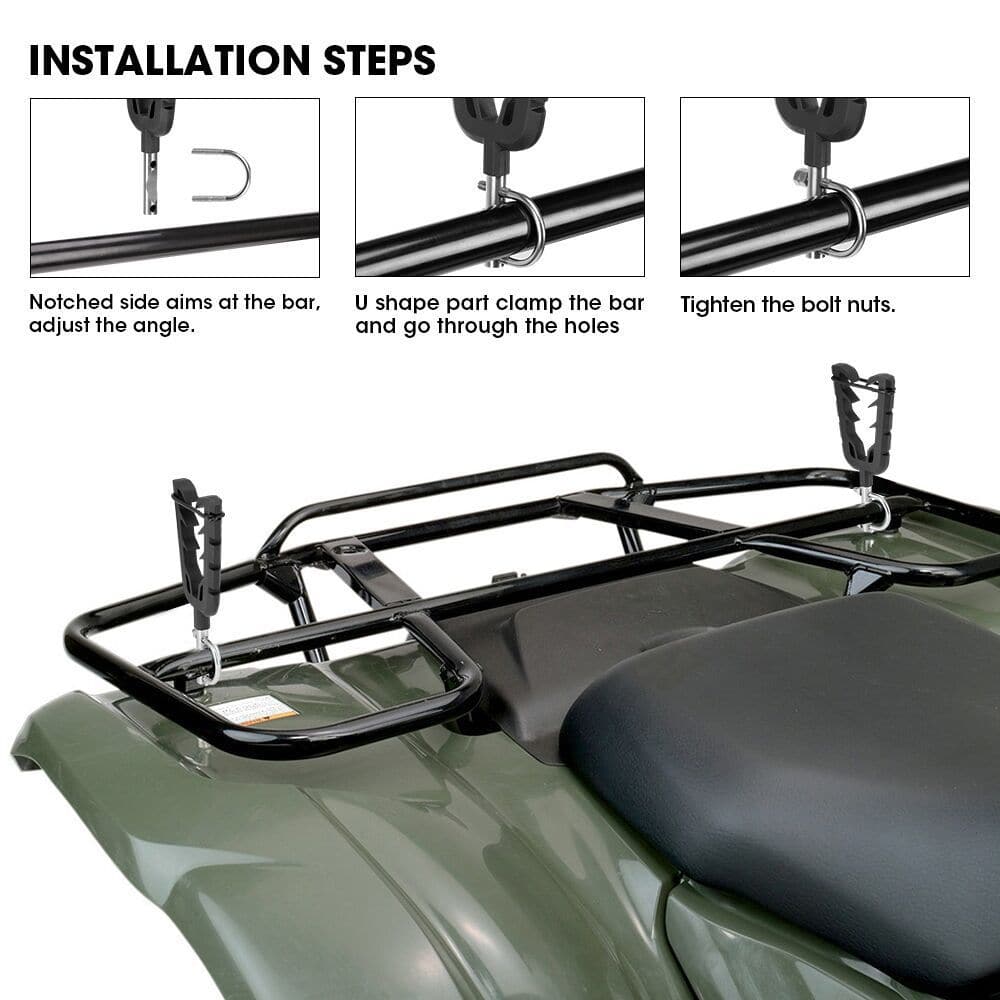 INSTALLATION STEPS

Notched side aims at the bar, adjust the angle.

U shape part clamp the bar and go through the holes

Tighten the bolt nuts.