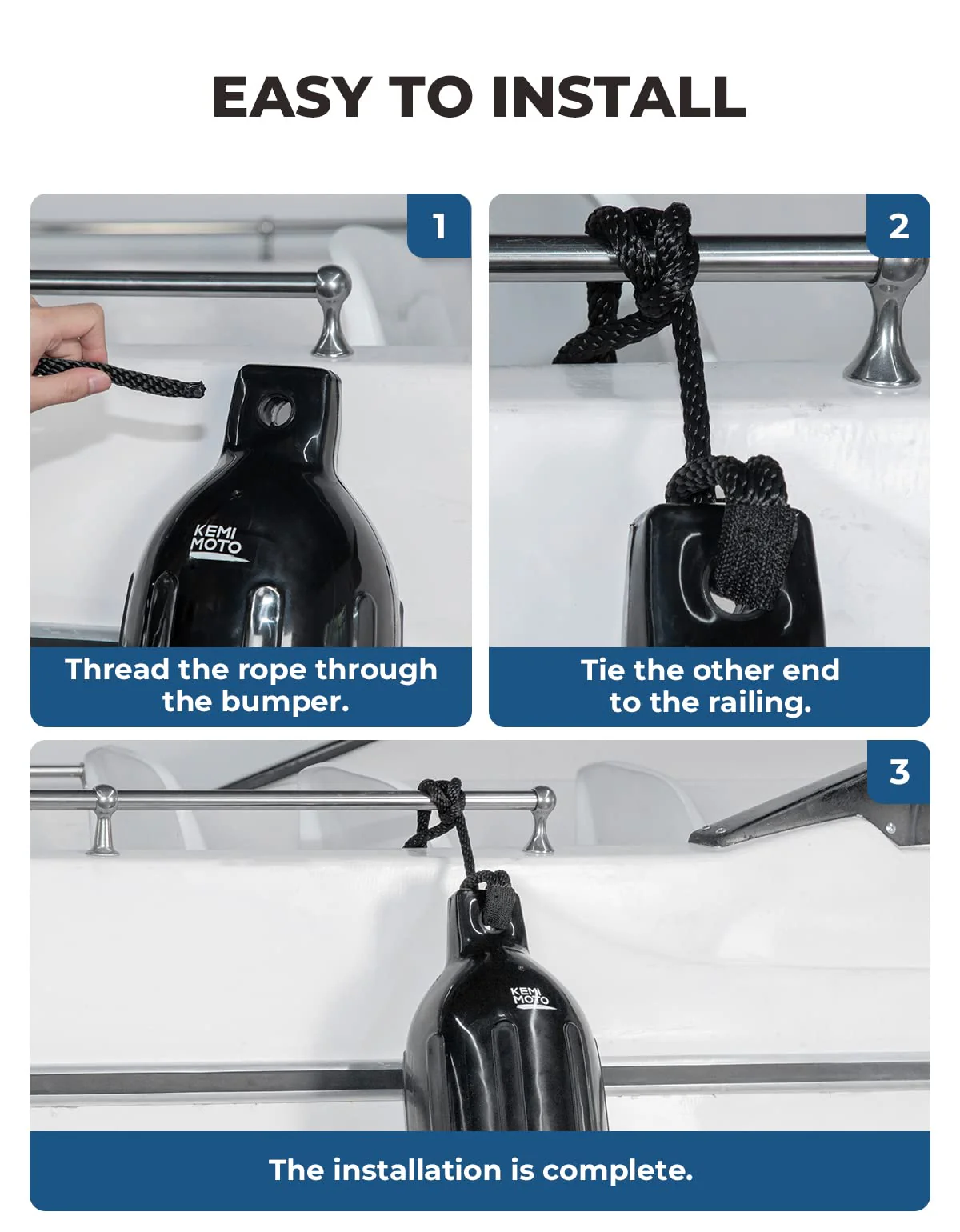 EASY TO INSTALL

1

KEMI MOTO

Thread the rope through the bumper.

2

Tie the other end to the railing.

3

KEMI MOTO

The installation is complete.